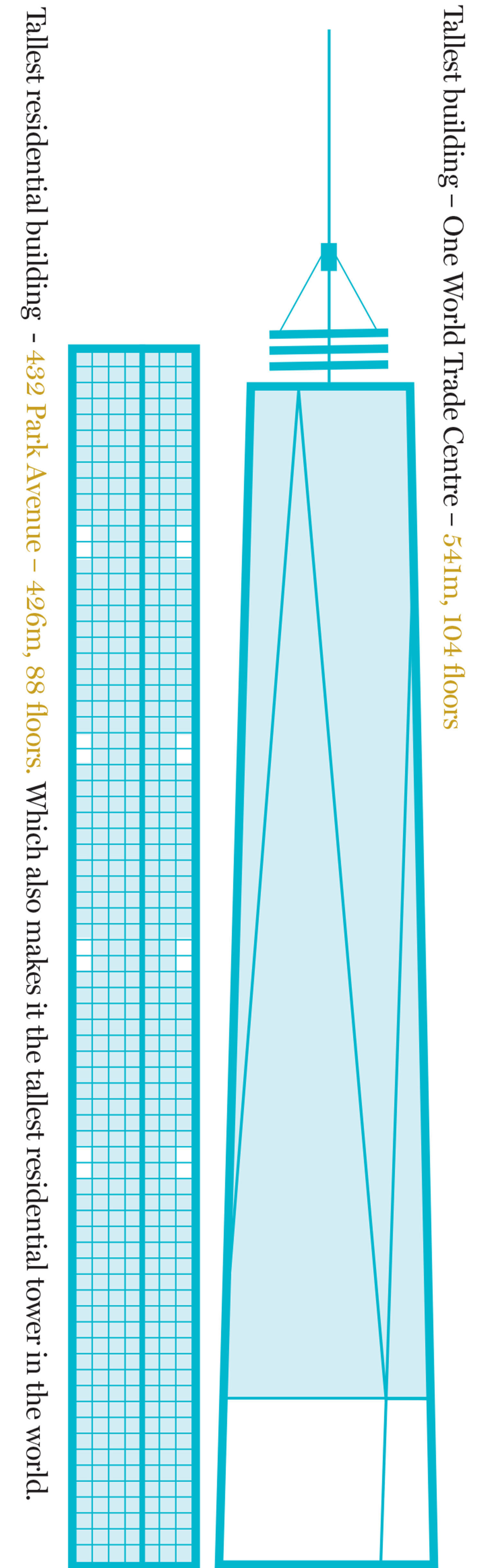 Tallest building – One World Trade Centre – 541m, 104 floors

Tallest residential building - 432 Park Avenue – 426m, 88 floors. Which also makes it the tallest residential tower in the world.