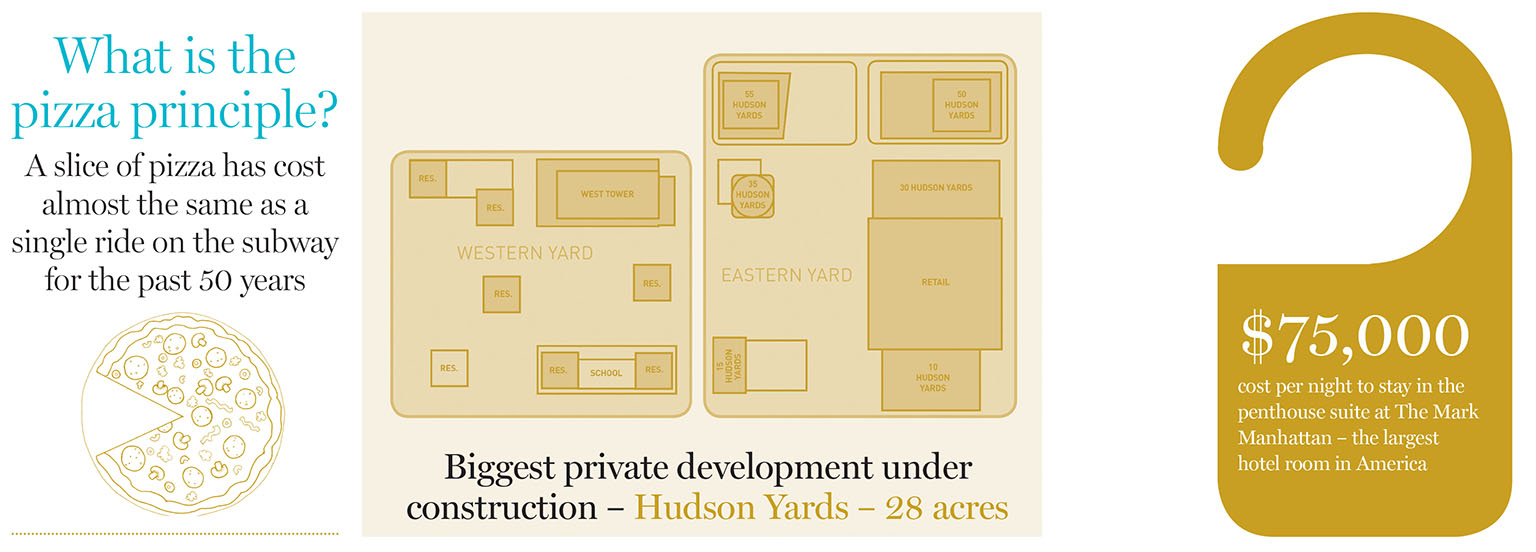 What is the pizza principle?

A slice of pizza has cost almost the same as a single ride on the subway for the past 50 years

RES.

RES.

WEST TOWER

WESTERN YARD

RES.

RES.

RES.

RES.

SCHOOL

RES.

55 HUDSON YARDS

50 HUDSON YARDS

35 HUDSON YARDS

30 HUDSON YARDS

EASTERN YARD

RETAIL

15 HUDSON YARDS

10 HUDSON YARDS

Biggest private development under construction – Hudson Yards – 28 acres

$75,000

cost per night to stay in the penthouse suite at The Mark Manhattan – the largest hotel room in America