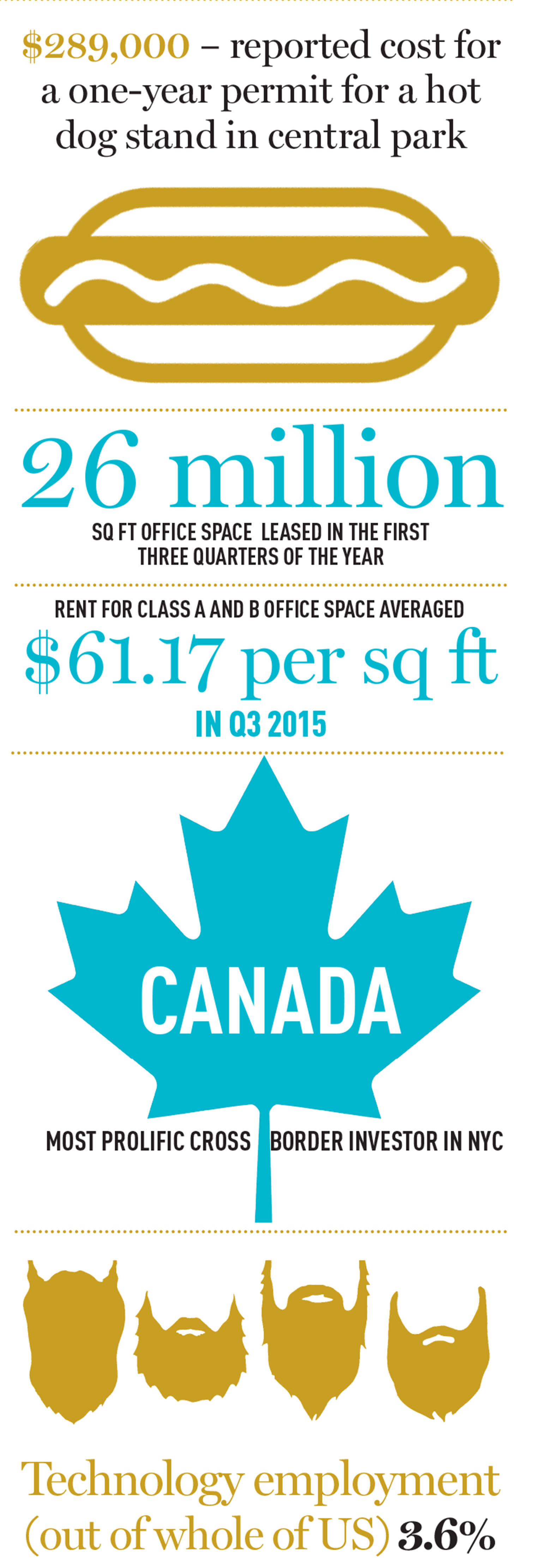 $289,000 – reported cost for a one-year permit for a hot dog stand in central park

26 million

SQ FT OFFICE SPACE LEASED IN THE FIRST THREE QUARTERS OF THE YEAR

RENT FOR CLASS A AND B OFFICE SPACE AVERAGED

$61.17 per sq ft

IN Q3 2015

CANADA

MOST PROLIFIC CROSS BORDER INVESTOR IN NYC

Technology employment (out of whole of US) 3.6%